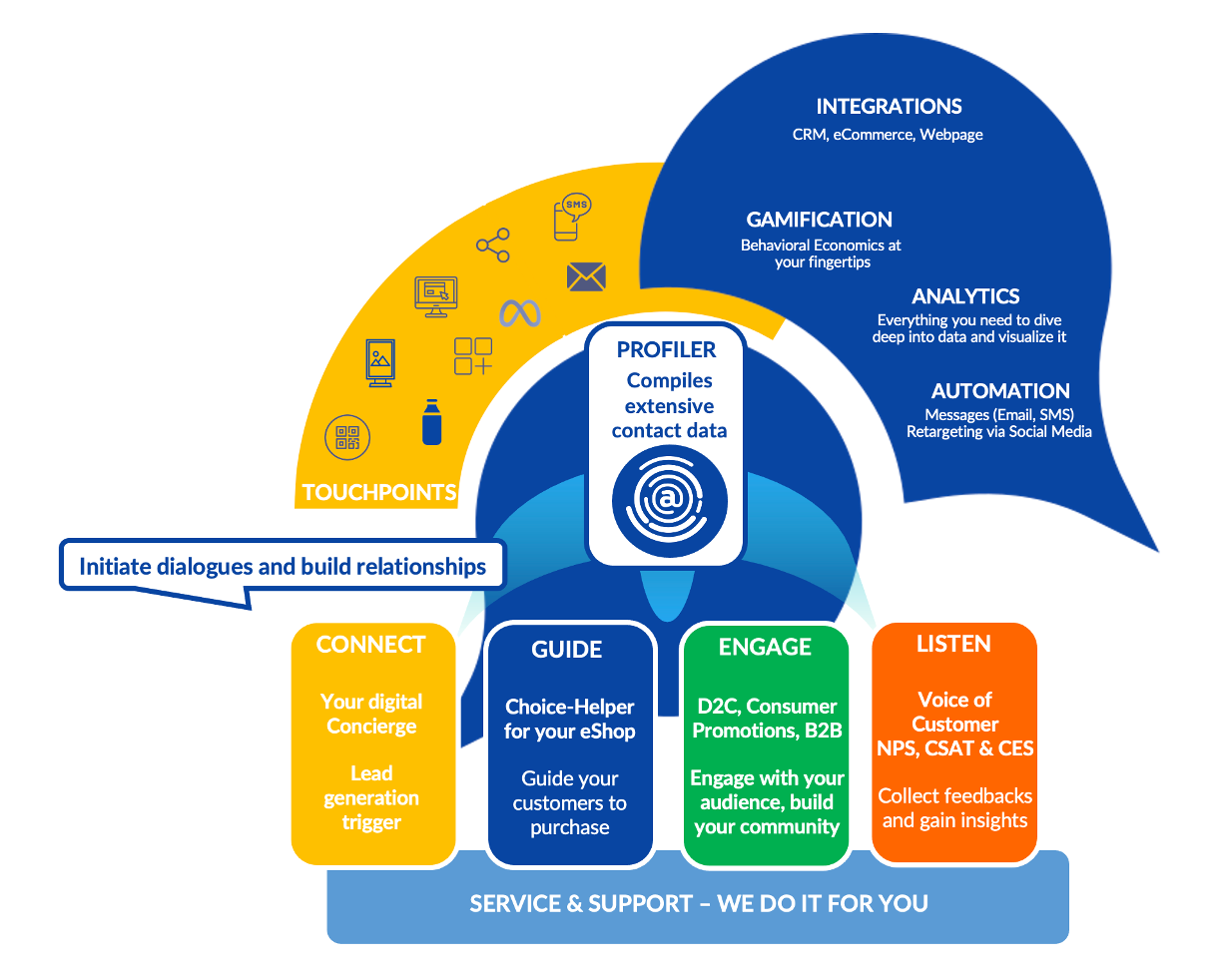 INTEGRATIONS
CRM, eCommerce, Webpage

GAMIFICATION
Behavioral Economics at your fingertips

ANALYTICS
Everything you need to dive deep into data and visualize it

AUTOMATION
Messages (Email, SMS)
Retargeting via Social Media

SMS

TOUCHPOINTS

PROFILER
Compiles extensive contact data

Initiate dialogues and build relationships

CONNECT
Your digital Concierge

Lead generation trigger

GUIDE
Choice-Helper for your eShop

Guide your customers to purchase

ENGAGE
D2C, Consumer Promotions, B2B

Engage with your audience, build your community

LISTEN
Voice of Customer
NPS, CSAT & CES

Collect feedbacks and gain insights

SERVICE & SUPPORT – WE DO IT FOR YOU